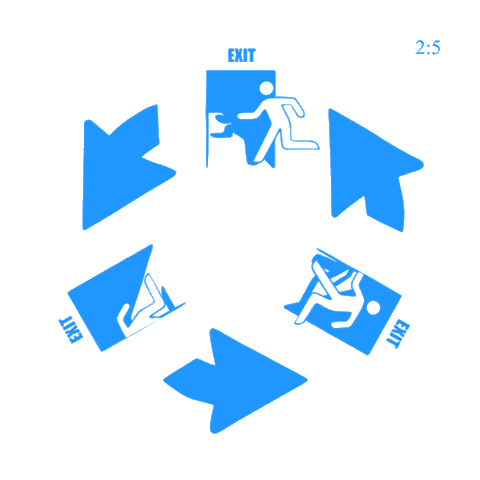 2:5

EXIT

EXIT

EXIT