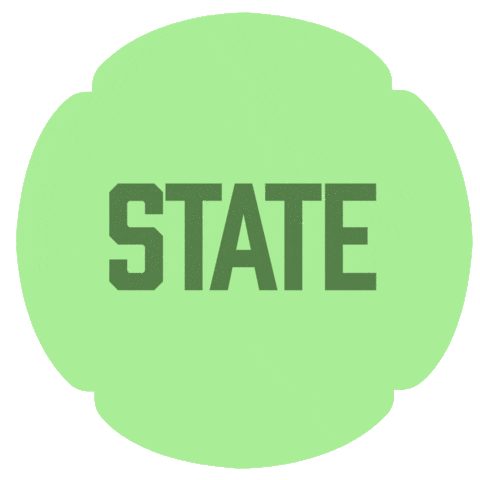 STATE