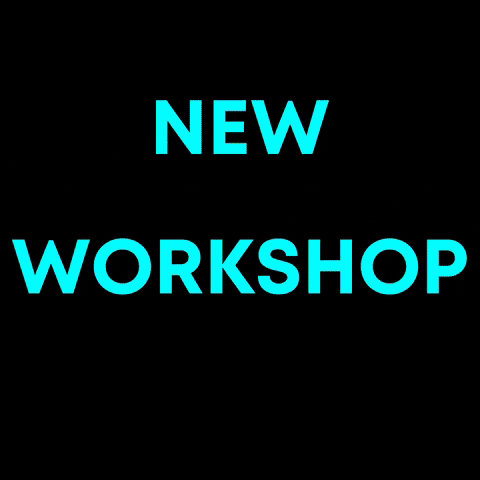 NEW
WORKSHOP